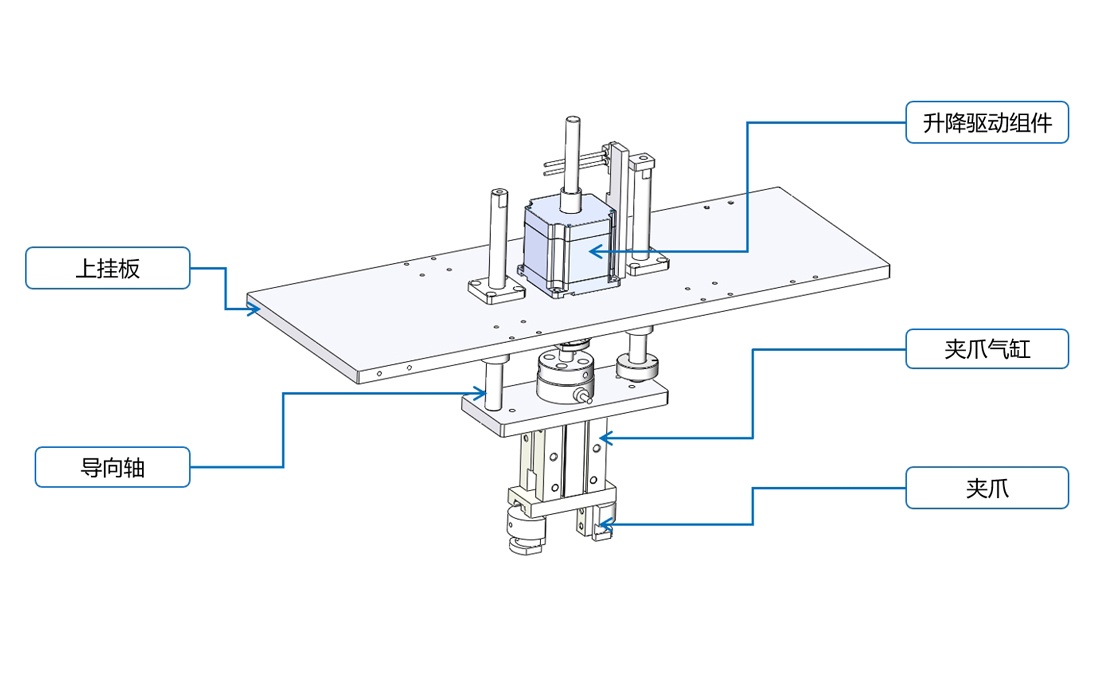 升降驱动组件

上挂板

夹爪气缸

导向轴

夹爪